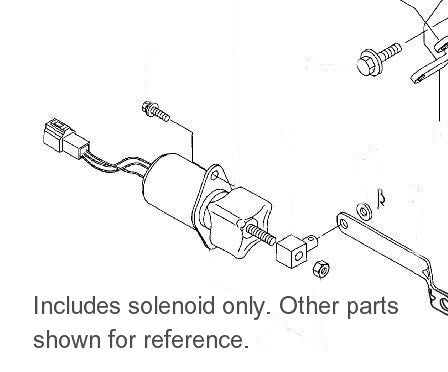 Includes solenoid only. Other parts shown for reference.