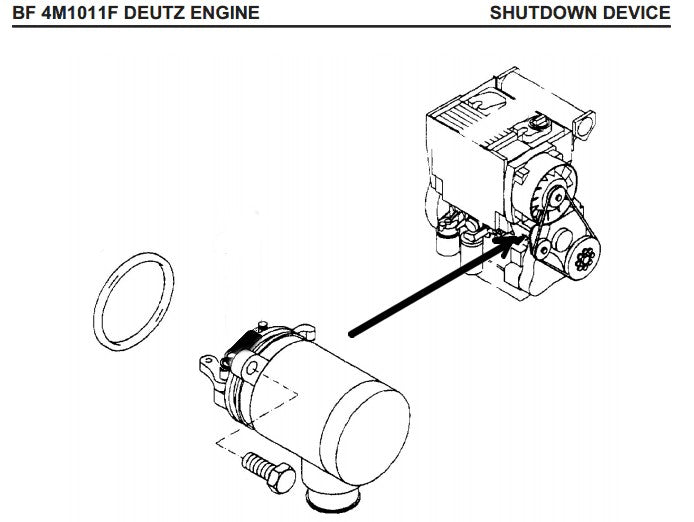 BF 4M1011F DEUTZ ENGINE

SHUTDOWN DEVICE