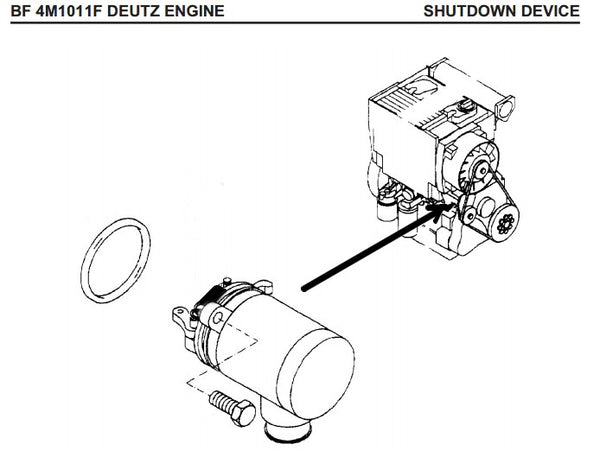 BF 4M1011F DEUTZ ENGINE

SHUTDOWN DEVICE