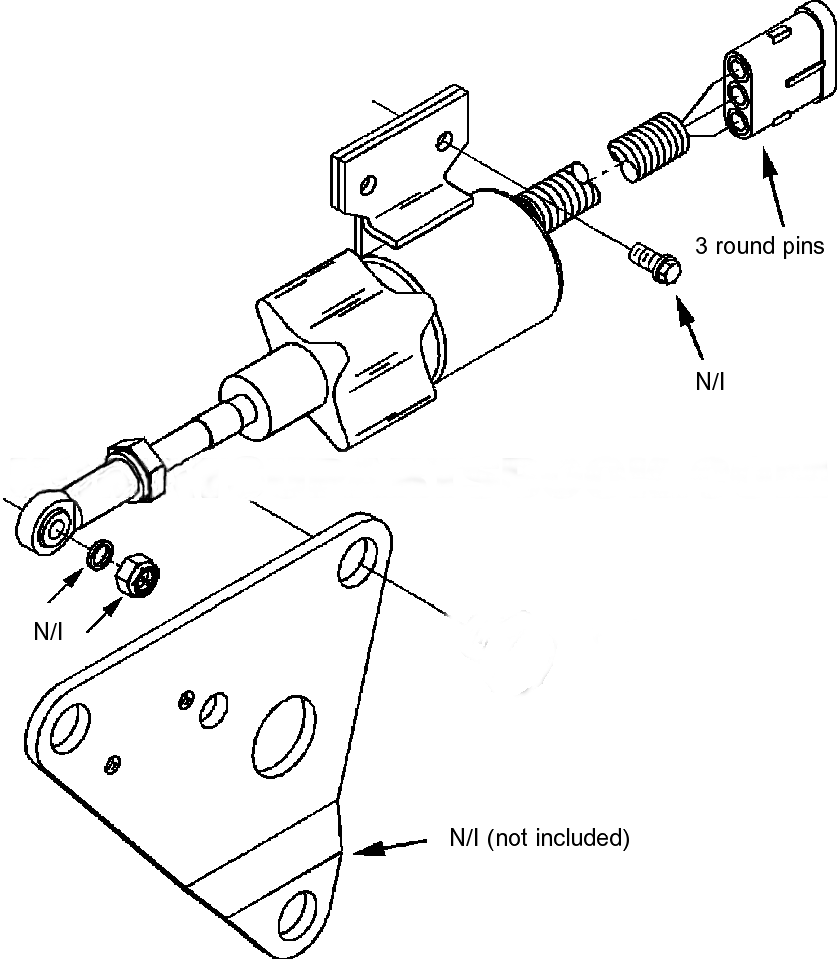 3 round pins

N/I

N/I

N/I (not included)